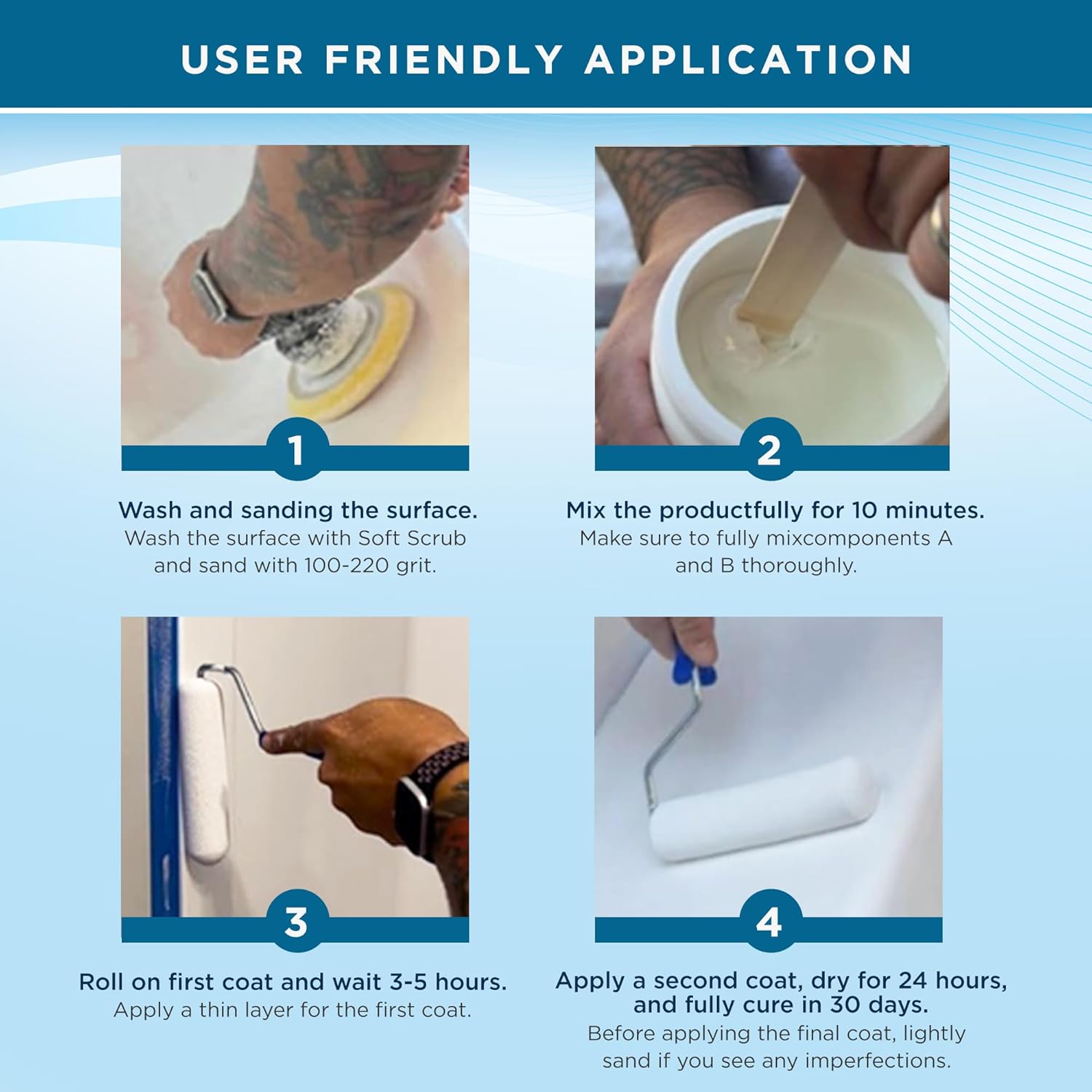 USER FRIENDLY APPLICATION

1

Wash and sanding the surface.
Wash the surface with Soft Scrub and sand with 100-220 grit.

2

Mix the productfully for 10 minutes.
Make sure to fully mixcomponents A and B thoroughly.

3

Roll on first coat and wait 3-5 hours.
Apply a thin layer for the first coat.

4

Apply a second coat, dry for 24 hours, and fully cure in 30 days.
Before applying the final coat, lightly sand if you see any imperfections.