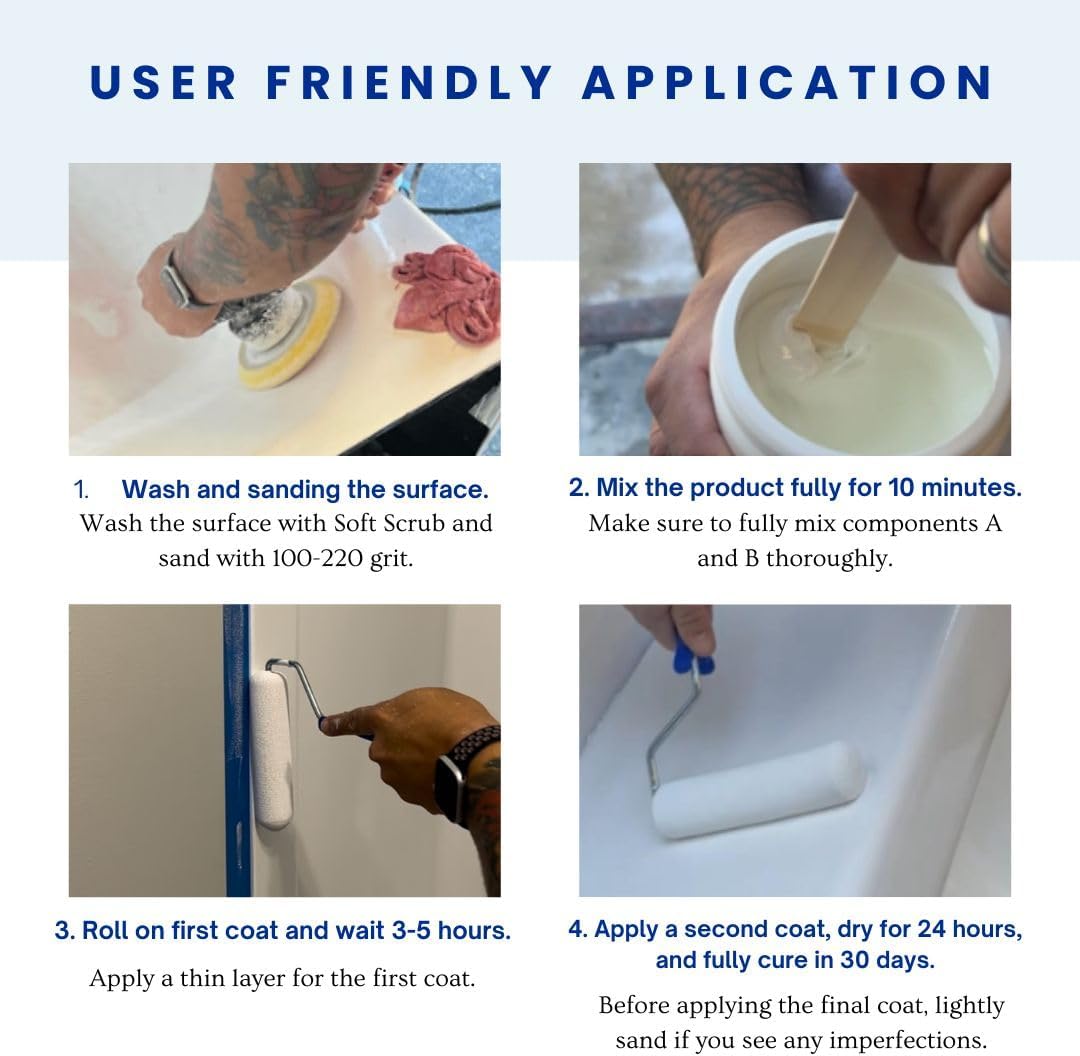 USER FRIENDLY APPLICATION

1. Wash and sanding the surface.
Wash the surface with Soft Scrub and sand with 100-220 grit.

2. Mix the product fully for 10 minutes.
Make sure to fully mix components A and B thoroughly.

3. Roll on first coat and wait 3-5 hours.
Apply a thin layer for the first coat.

4. Apply a second coat, dry for 24 hours, and fully cure in 30 days.
Before applying the final coat, lightly sand if you see any imperfections.