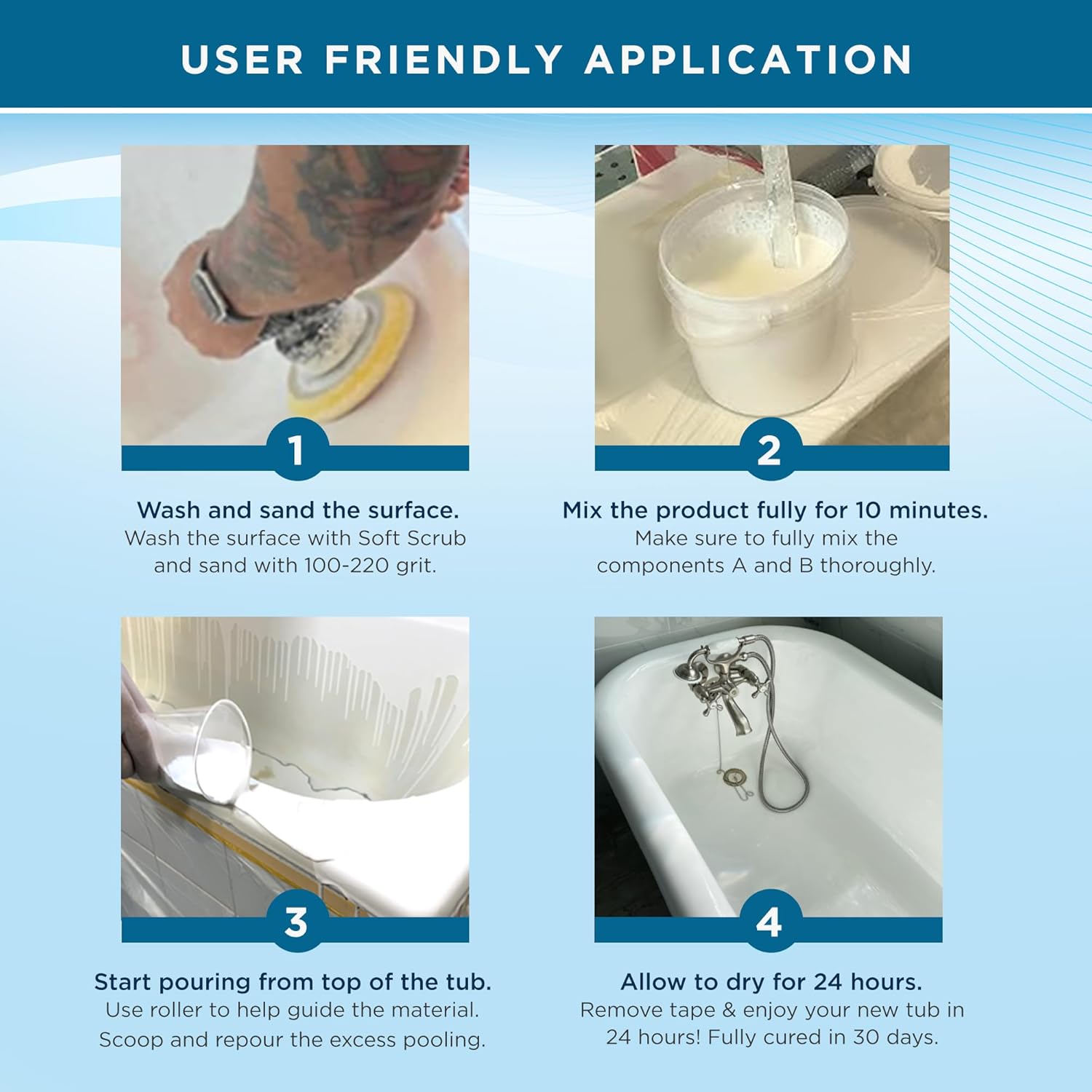 USER FRIENDLY APPLICATION

1

Wash and sand the surface.
Wash the surface with Soft Scrub and sand with 100-220 grit.

2

Mix the product fully for 10 minutes.
Make sure to fully mix the components A and B thoroughly.

3

Start pouring from top of the tub.
Use roller to help guide the material. Scoop and repour the excess pooling.

4

Allow to dry for 24 hours.
Remove tape & enjoy your new tub in 24 hours! Fully cured in 30 days.