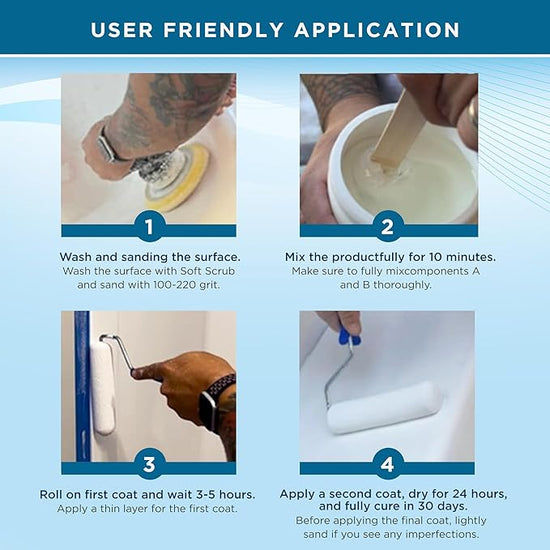 USER FRIENDLY APPLICATION

1

Wash and sanding the surface.
Wash the surface with Soft Scrub and sand with 100-220 grit.

2

Mix the productfully for 10 minutes.
Make sure to fully mixcomponents A and B thoroughly.

3

Roll on first coat and wait 3-5 hours.
Apply a thin layer for the first coat.

4

Apply a second coat, dry for 24 hours, and fully cure in 30 days.
Before applying the final coat, lightly sand if you see any imperfections.