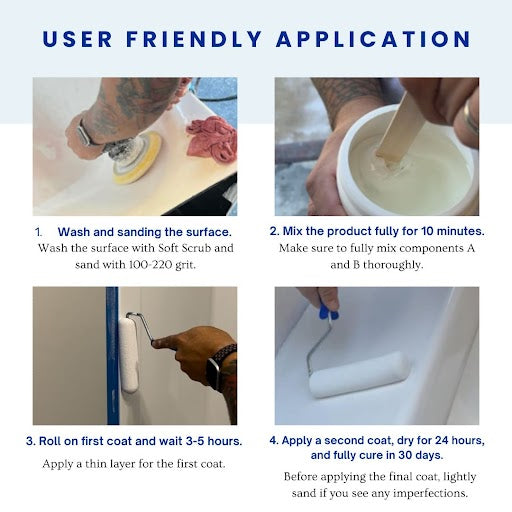 USER FRIENDLY APPLICATION

1. Wash and sanding the surface.
Wash the surface with Soft Scrub and sand with 100-220 grit.

2. Mix the product fully for 10 minutes.
Make sure to fully mix components A and B thoroughly.

3. Roll on first coat and wait 3-5 hours.
Apply a thin layer for the first coat.

4. Apply a second coat, dry for 24 hours, and fully cure in 30 days.
Before applying the final coat, lightly sand if you see any imperfections.